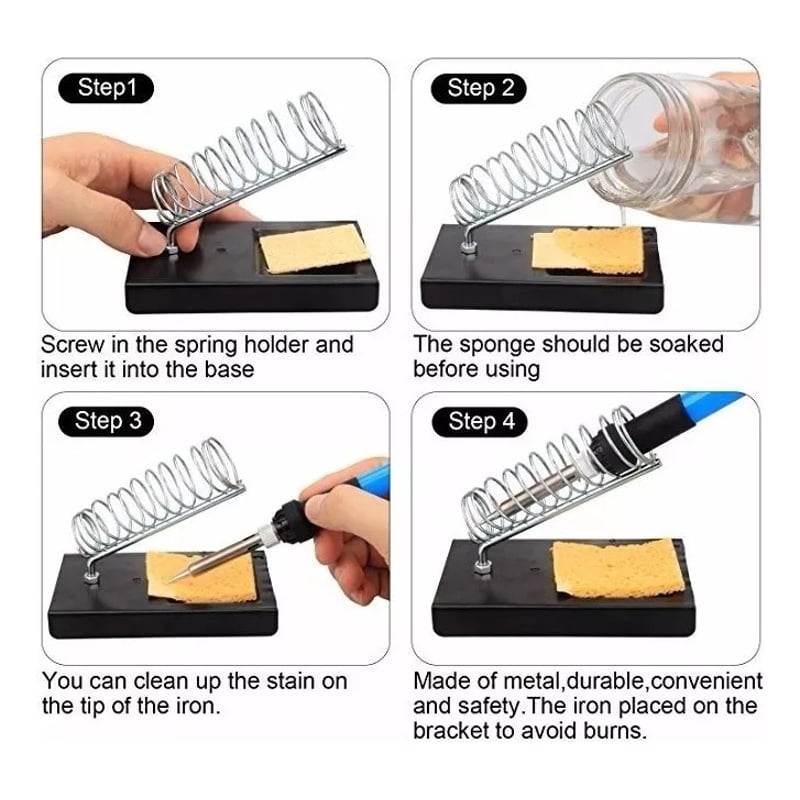 Step1

Screw in the spring holder and insert it into the base

Step 2

The sponge should be soaked before using

Step 3

You can clean up the stain on the tip of the iron.

Step 4

Made of metal,durable,convenient and safety.The iron placed on the bracket to avoid burns.